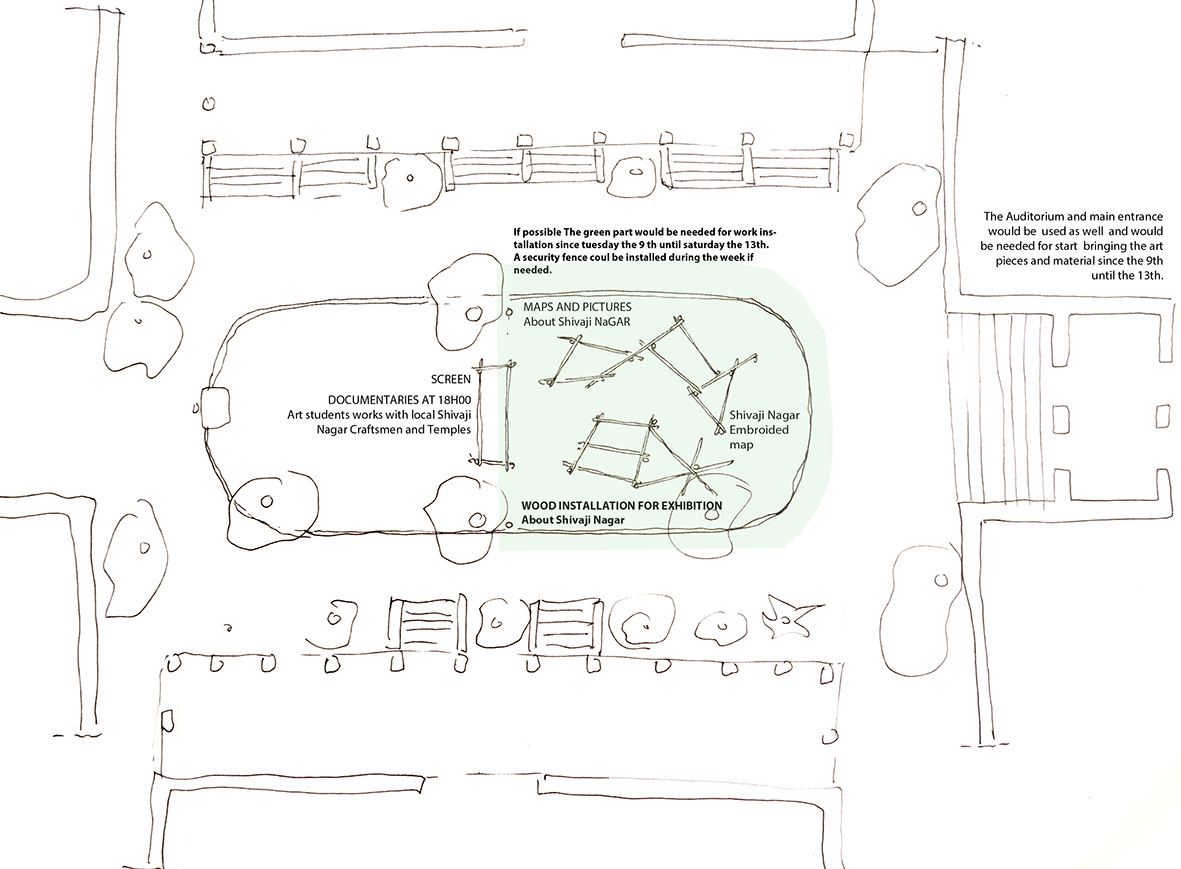 If possible The green part would be needed for work installation since tuesday the 9 th until saturday the 13th. A security fence coul be installed during the week if needed.

The Auditorium and main entrance would be used as well and would be needed for start bringing the art pieces and material since the 9th until the 13th.

MAPS AND PICTURES
About Shivaji NaGAR

SCREEN
DOCUMENTARIES AT 18H00
Art students works with local Shivaji Nagar Craftsmen and Temples

Shivaji Nagar
Embroided
map

WOOD INSTALLATION FOR EXHIBITION
About Shivaji Nagar